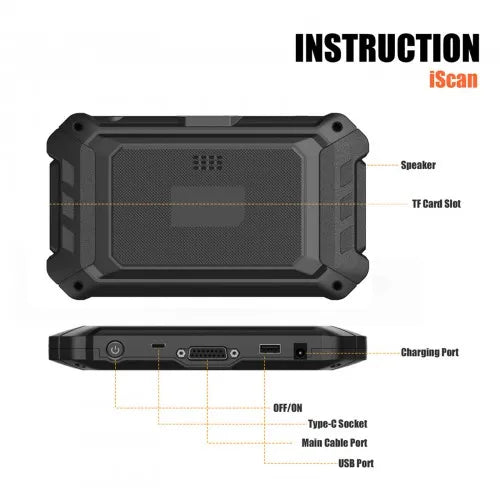 INSTRUCTION
iScan

Speaker
TF Card Slot
Charging Port
OFF/ON
Type-C Socket
Main Cable Port
USB Port